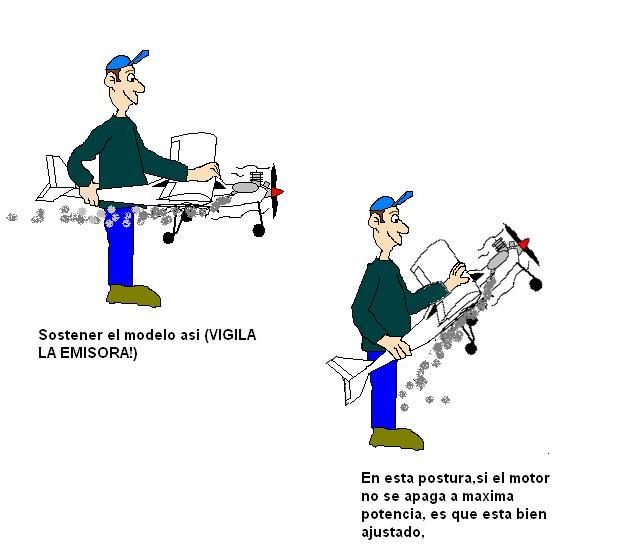 Sostener el modelo asi (VIGILA LA EMISORA!)

En esta postura,si el motor no se apaga a maxima potencia, es que esta bien ajustado,