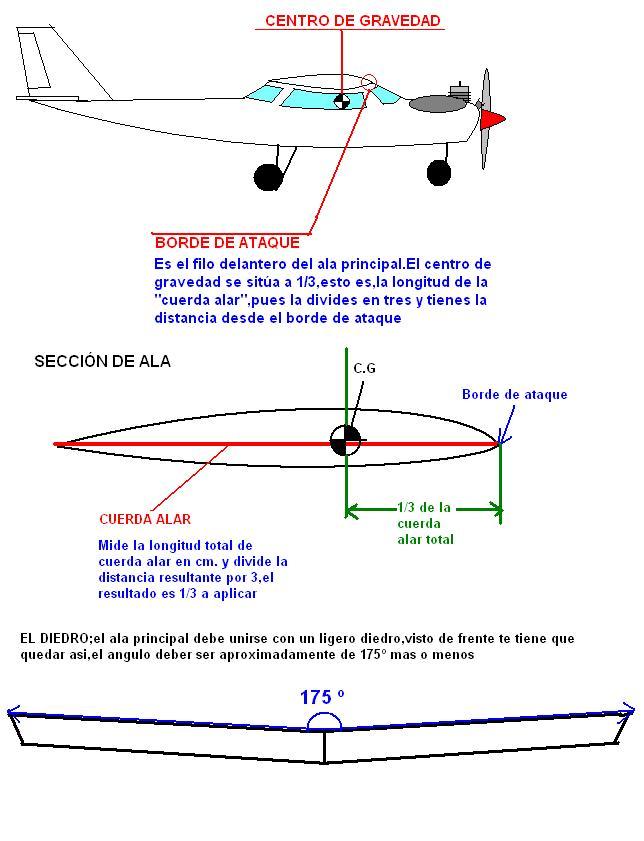 CENTRO DE GRAVEDAD

BORDE DE ATAQUE
Es el filo delantero del ala principal.El centro de gravedad se sitúa a 1/3,esto es,la longitud de la "cuerda alar",pues la divides en tres y tienes la distancia desde el borde de ataque

SECCIÓN DE ALA

C.G

Borde de ataque

CUERDA ALAR

1/3 de la cuerda alar total

Mide la longitud total de cuerda alar en cm. y divide la distancia resultante por 3,el resultado es 1/3 a aplicar

EL DIEDRO;el ala principal debe unirse con un ligero diedro,visto de frente te tiene que quedar asi,el angulo deber ser aproximadamente de 175º mas o menos

175 º