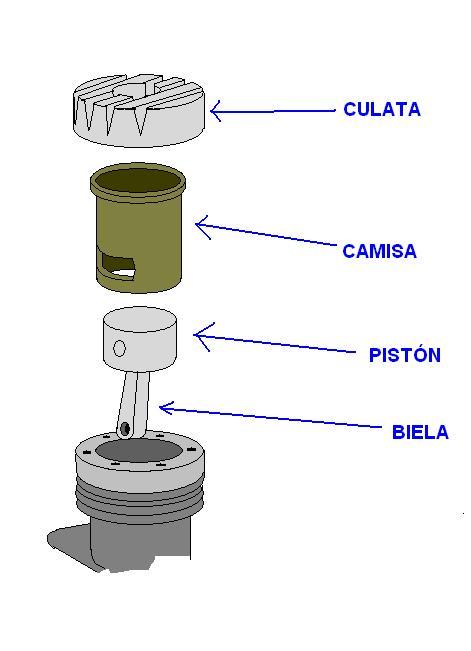 CULATA

CAMISA

PISTÓN

BIELA