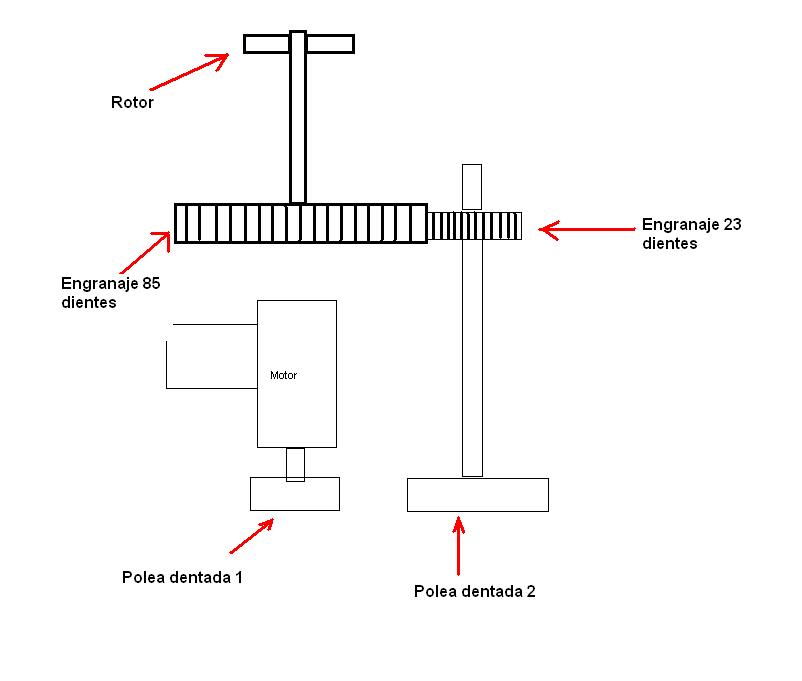 Rotor

Engranaje 23 dientes

Engranaje 85 dientes

Motor

Polea dentada 1

Polea dentada 2