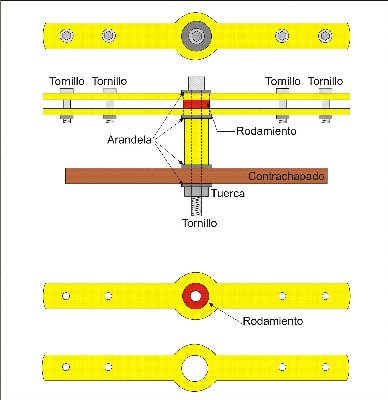 Tornillo Tornillo Tornillo Tornillo

Rodamiento

Arandela

Contrachapado

Tuerca

Tornillo

Rodamiento