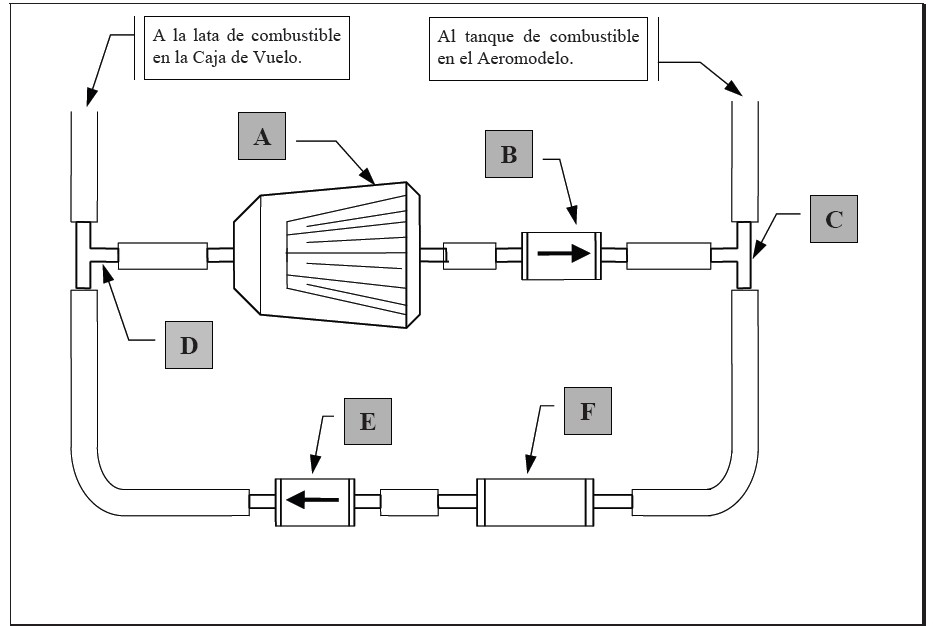 A la lata de combustible en la Caja de Vuelo.

Al tanque de combustible en el Aeromodelo.

A

B

C

D

E

F