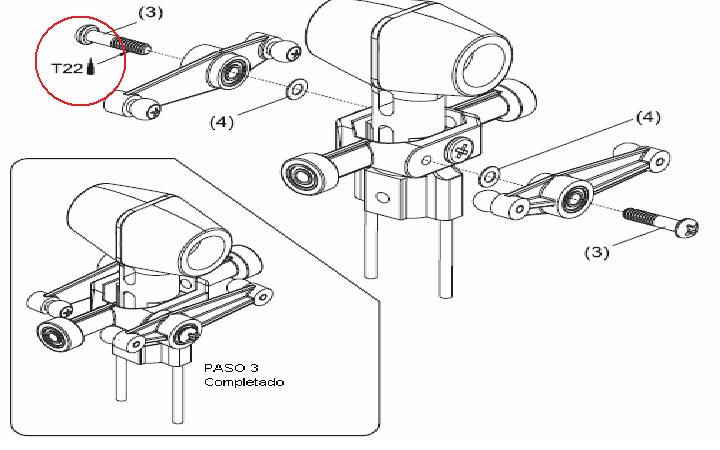 (3)

T22

(4)

(4)

(3)

PASO 3
Completado