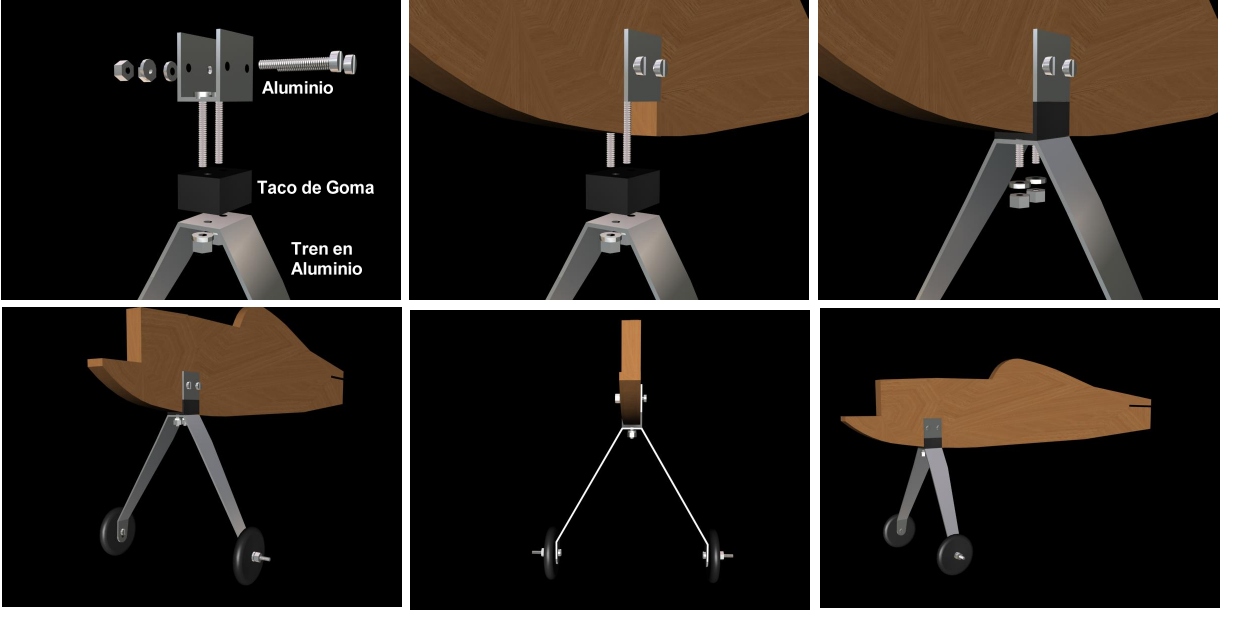 Aluminio

Taco de Goma

Tren en Aluminio