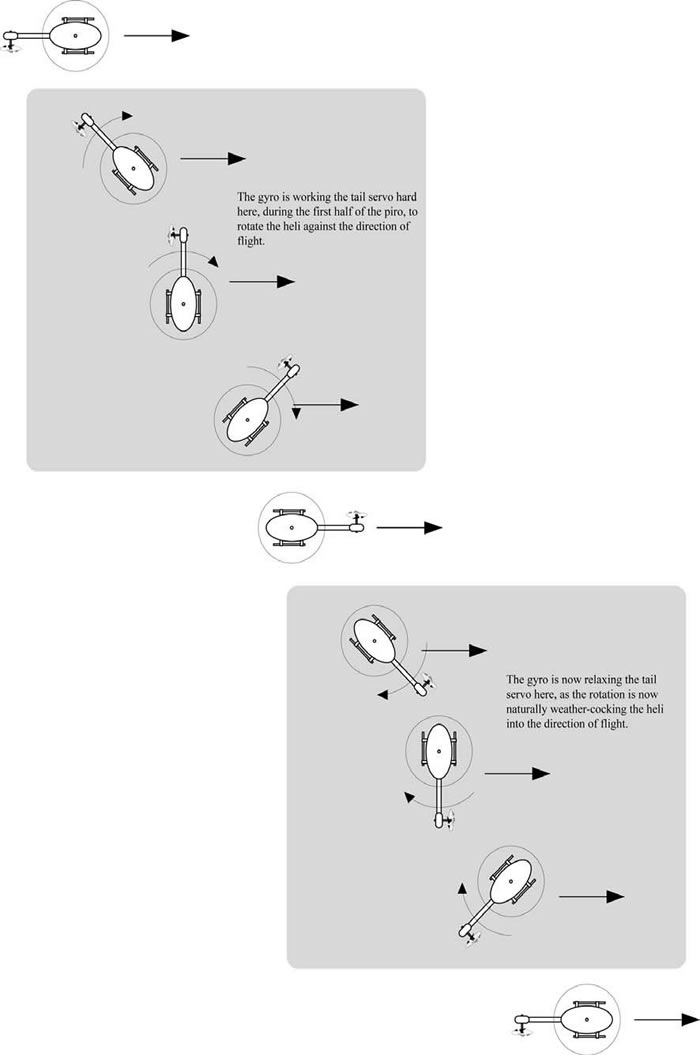 The gyro is working the tail servo hard here, during the first half of the piro, to rotate the heli against the direction of flight.

The gyro is now relaxing the tail servo here, as the rotation is now naturally weather-cocking the heli into the direction of flight.