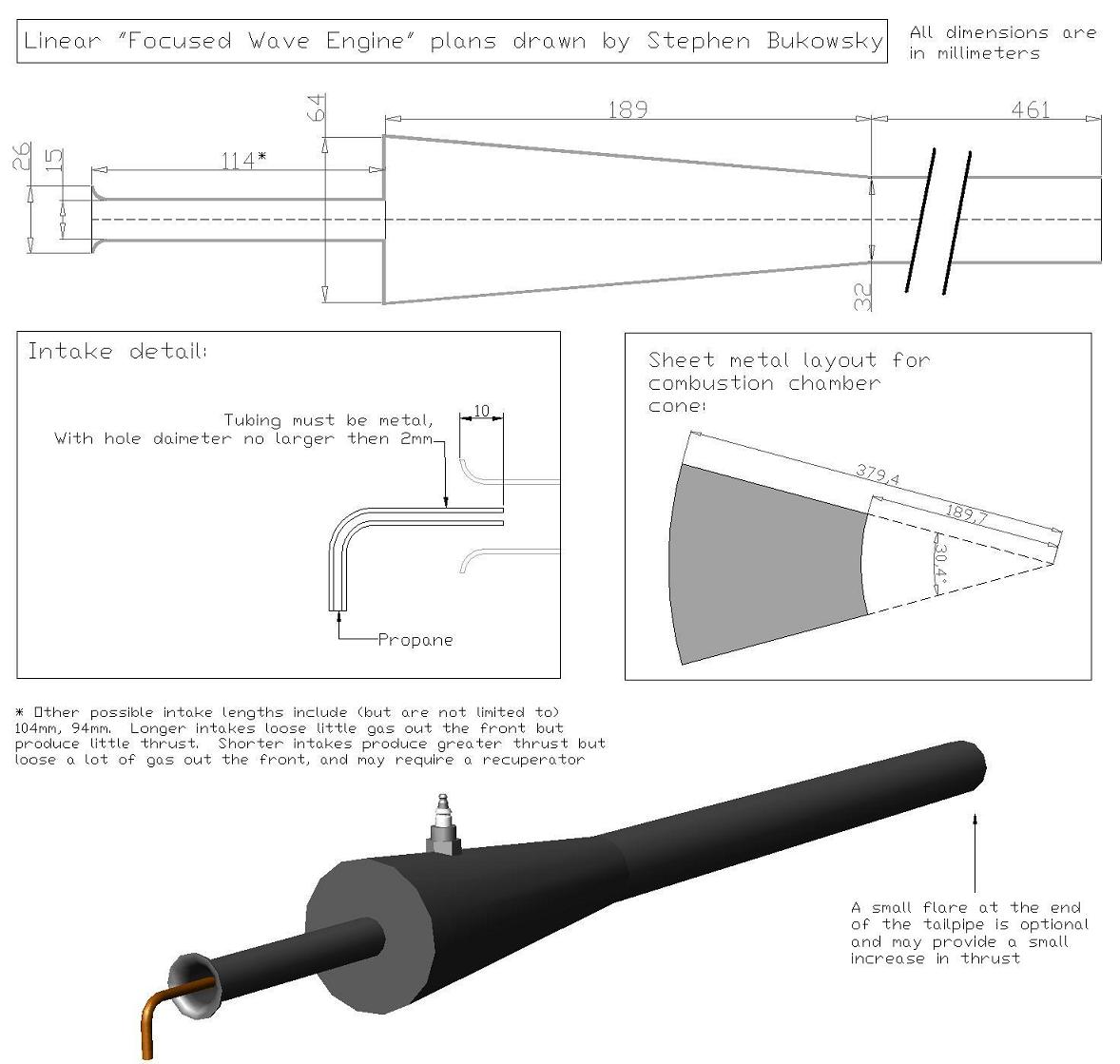 Linear "Focused Wave Engine" plans drawn by Stephen Bukowsky

All dimensions are in millimeters

26

15

114*

64

189

461

32

Intake detail:

Tubing must be metal, With hole daimeter no larger then 2mm

10

Propane

Sheet metal layout for combustion chamber cone:

379,4

189,7

30,4°

* Other possible intake lengths include (but are not limited to) 104mm, 94mm. Longer intakes loose little gas out the front but produce little thrust. Shorter intakes produce greater thrust but loose a lot of gas out the front, and may require a recuperator

A small flare at the end of the tailpipe is optional and may provide a small increase in thrust