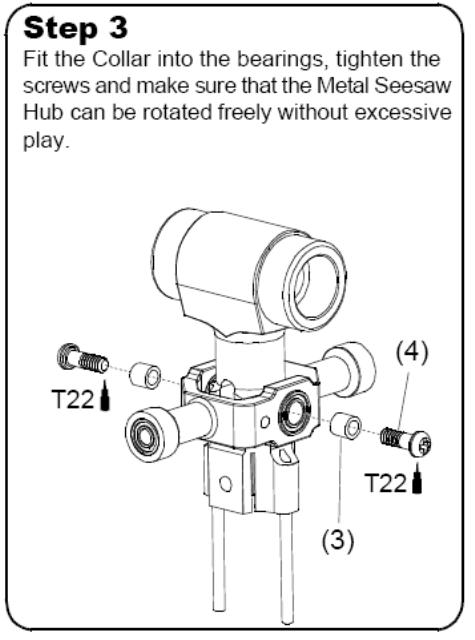 Step 3
Fit the Collar into the bearings, tighten the screws and make sure that the Metal Seesaw Hub can be rotated freely without excessive play.

T22
(4)
T22
(3)