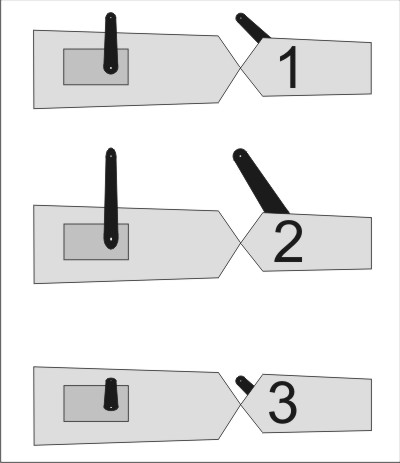 1

2

3