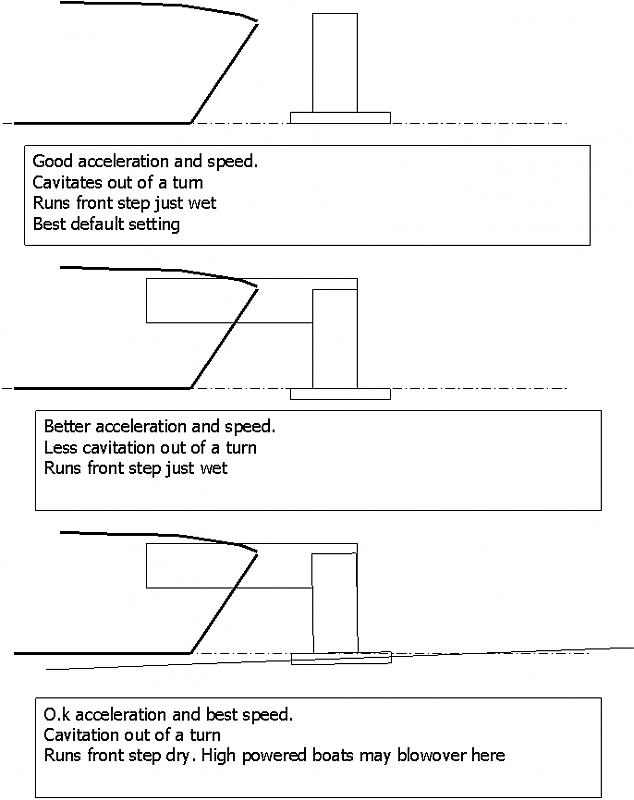 Good acceleration and speed.
Cavitates out of a turn
Runs front step just wet
Best default setting

Better acceleration and speed.
Less cavitation out of a turn
Runs front step just wet

O.k acceleration and best speed.
Cavitation out of a turn
Runs front step dry. High powered boats may blowover here