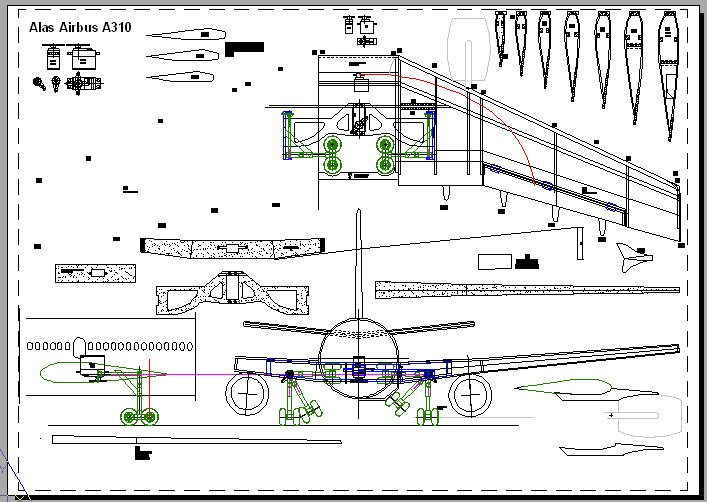 Alas Airbus A310