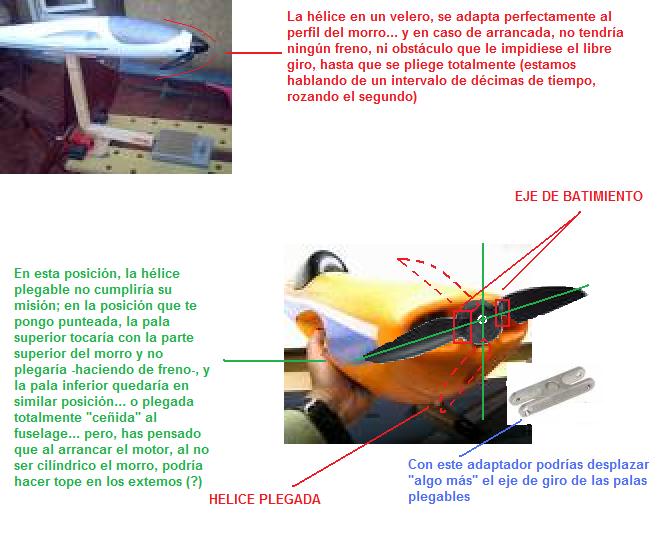 La hélice en un velero, se adapta perfectamente al perfil del morro... y en caso de arrancada, no tendría ningún freno, ni obstáculo que le impidiese el libre giro, hasta que se pliege totalmente (estamos hablando de un intervalo de décimas de tiempo, rozando el segundo)

EJE DE BATIMIENTO

En esta posición, la hélice plegable no cumpliría su misión; en la posición que te pongo punteada, la pala superior tocaría con la parte superior del morro y no plegaría -haciendo de freno-, y la pala inferior quedaría en similar posición... o plegada totalmente "ceñida" al fuselage... pero, has pensado que al arrancar el motor, al no ser cilíndrico el morro, podría hacer tope en los extemos (?)

HELICE PLEGADA

Con este adaptador podrías desplazar "algo más" el eje de giro de las palas plegables