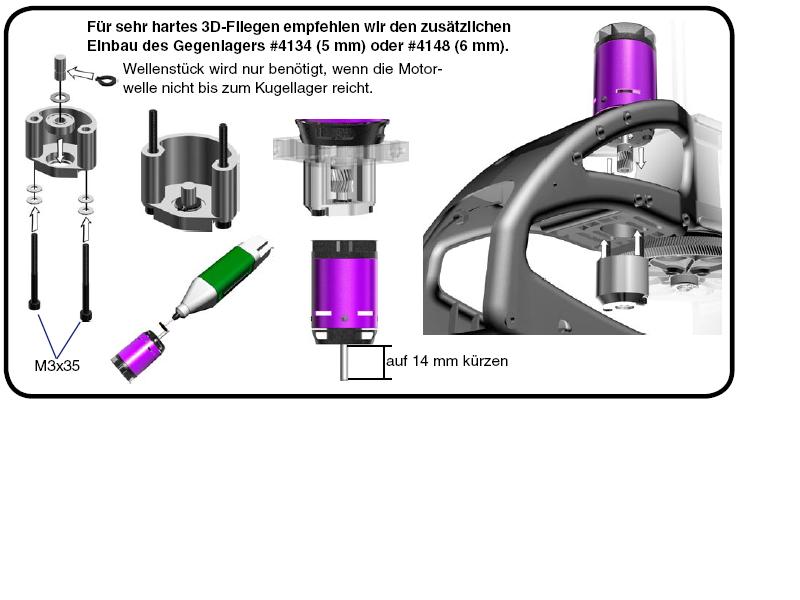 Für sehr hartes 3D-Fliegen empfehlen wir den zusätzlichen Einbau des Gegenlagers #4134 (5 mm) oder #4148 (6 mm).

Wellenstück wird nur benötigt, wenn die Motorwelle nicht bis zum Kugellager reicht.

M3x35

auf 14 mm kürzen