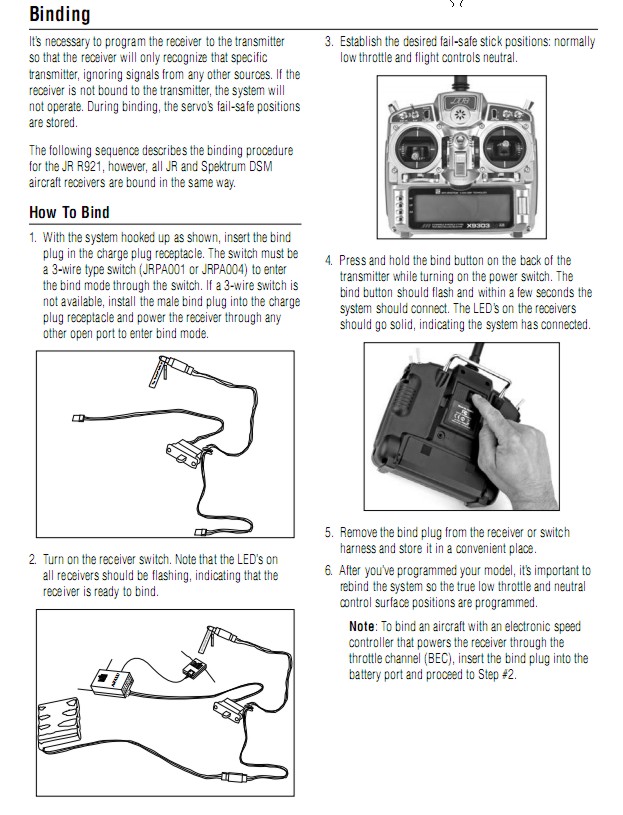 Binding

It's necessary to program the receiver to the transmitter so that the receiver will only recognize that specific transmitter, ignoring signals from any other sources. If the receiver is not bound to the transmitter, the system will not operate. During binding, the servo's fail-safe positions are stored.

The following sequence describes the binding procedure for the JR R921, however, all JR and Spektrum DSM aircraft receivers are bound in the same way.

How To Bind

1. With the system hooked up as shown, insert the bind plug in the charge plug receptacle. The switch must be a 3-wire type switch (JRPA001 or JRPA004) to enter the bind mode through the switch. If a 3-wire switch is not available, install the male bind plug into the charge plug receptacle and power the receiver through any other open port to enter bind mode.

2. Turn on the receiver switch. Note that the LED's on all receivers should be flashing, indicating that the receiver is ready to bind.

3. Establish the desired fail-safe stick positions: normally low throttle and flight controls neutral.

JR
X9303

4. Press and hold the bind button on the back of the transmitter while turning on the power switch. The bind button should flash and within a few seconds the system should connect. The LED's on the receivers should go solid, indicating the system has connected.

5. Remove the bind plug from the receiver or switch harness and store it in a convenient place.

6. After you've programmed your model, it's important to rebind the system so the true low throttle and neutral control surface positions are programmed.

Note: To bind an aircraft with an electronic speed controller that powers the receiver through the throttle channel (BEC), insert the bind plug into the battery port and proceed to Step #2.