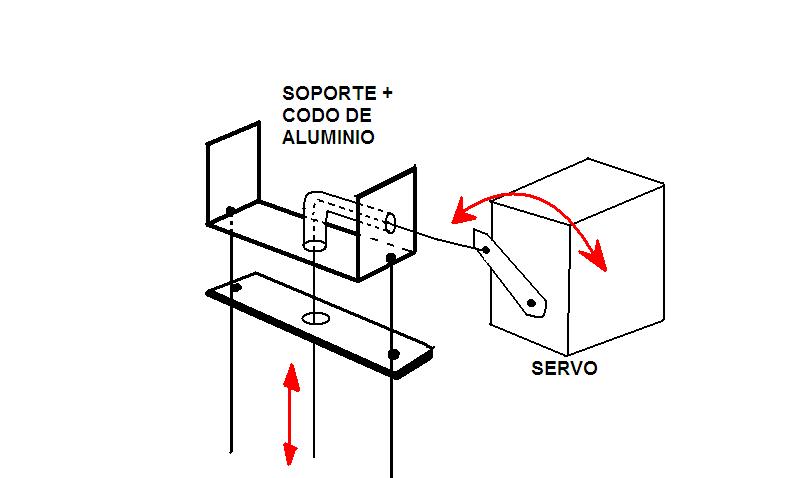 SOPORTE +
CODO DE
ALUMINIO

SERVO