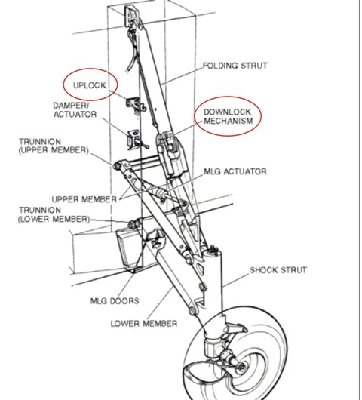 FOLDING STRUT

UPLOCK

DAMPER/
ACTUATOR

DOWNLOCK
MECHANISM

TRUNNION
(UPPER MEMBER)

MLG ACTUATOR

UPPER MEMBER

TRUNNION
(LOWER MEMBER)

SHOCK STRUT

MLG DOORS

LOWER MEMBER