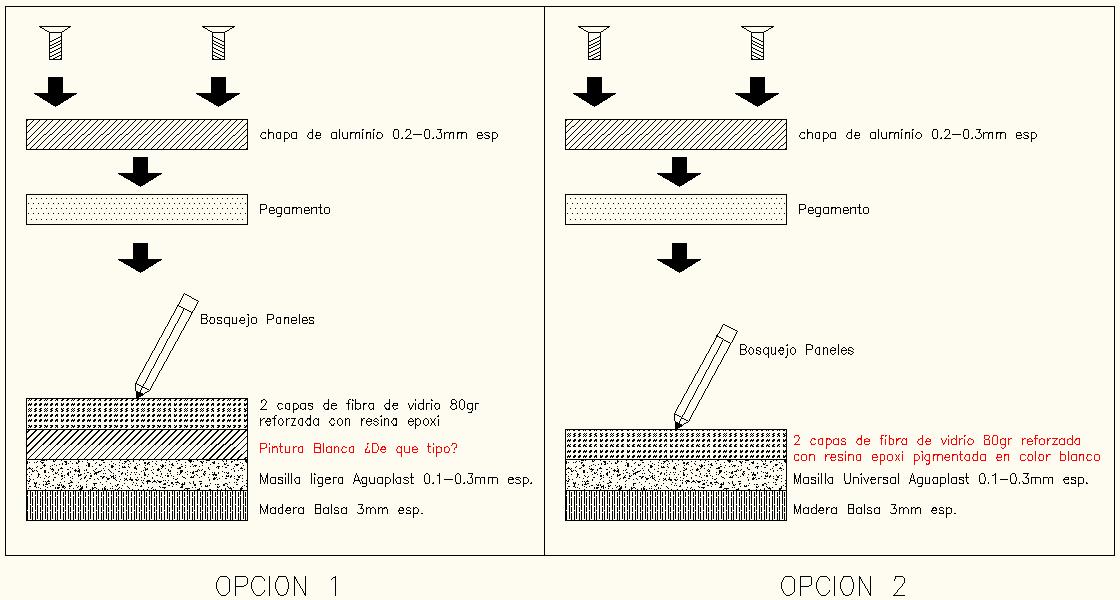 chapa de aluminio 0.2–0.3mm esp

Pegamento

Bosquejo Paneles

2 capas de fibra de vidrio 80gr reforzada con resina epoxi

Pintura Blanca ¿De que tipo?

Masilla ligera Aguaplast 0.1–0.3mm esp.

Madera Balsa 3mm esp.

OPCION 1

chapa de aluminio 0.2–0.3mm esp

Pegamento

Bosquejo Paneles

2 capas de fibra de vidrio 80gr reforzada con resina epoxi pigmentada en color blanco

Masilla Universal Aguaplast 0.1–0.3mm esp.

Madera Balsa 3mm esp.

OPCION 2