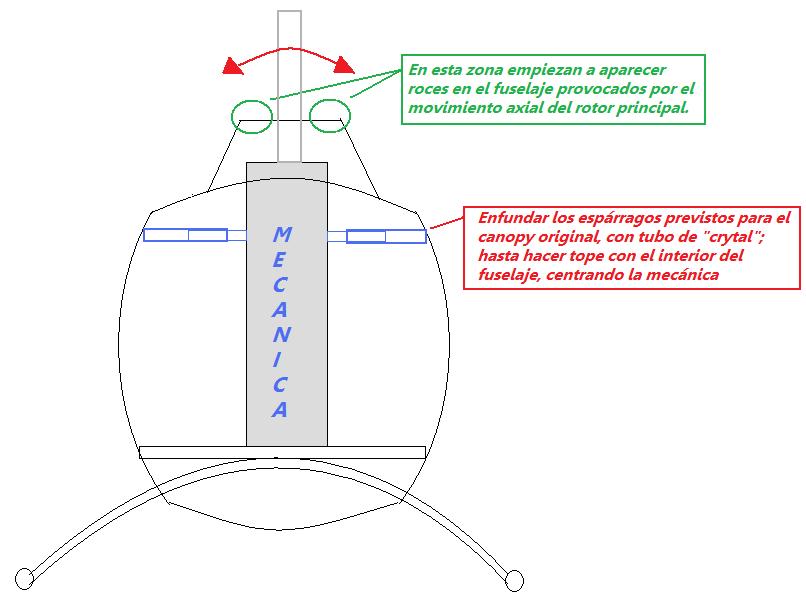 En esta zona empiezan a aparecer roces en el fuselaje provocados por el movimiento axial del rotor principal.

Enfundar los espárragos previstos para el canopy original, con tubo de "crytal"; hasta hacer tope con el interior del fuselaje, centrando la mecánica

MECANICA