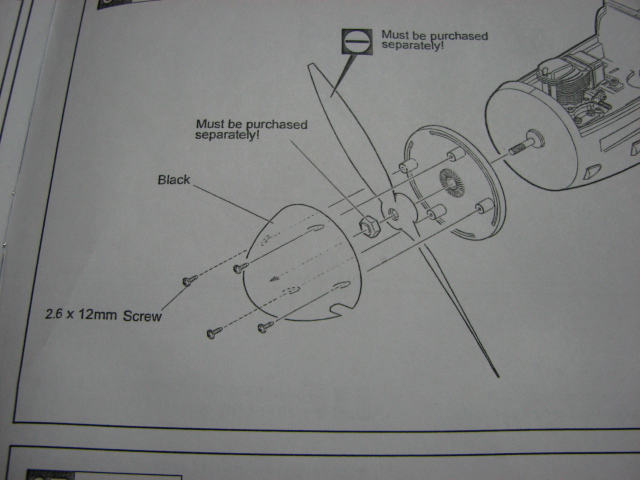 Must be purchased separately!

Must be purchased separately!

Black

2.6 x 12mm Screw