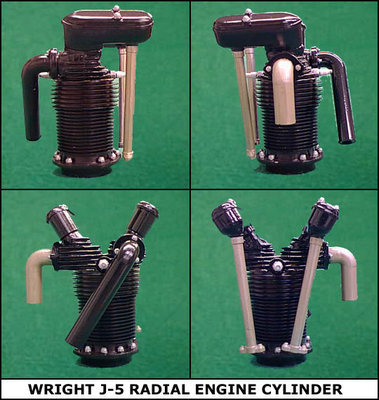 WRIGHT J-5 RADIAL ENGINE CYLINDER