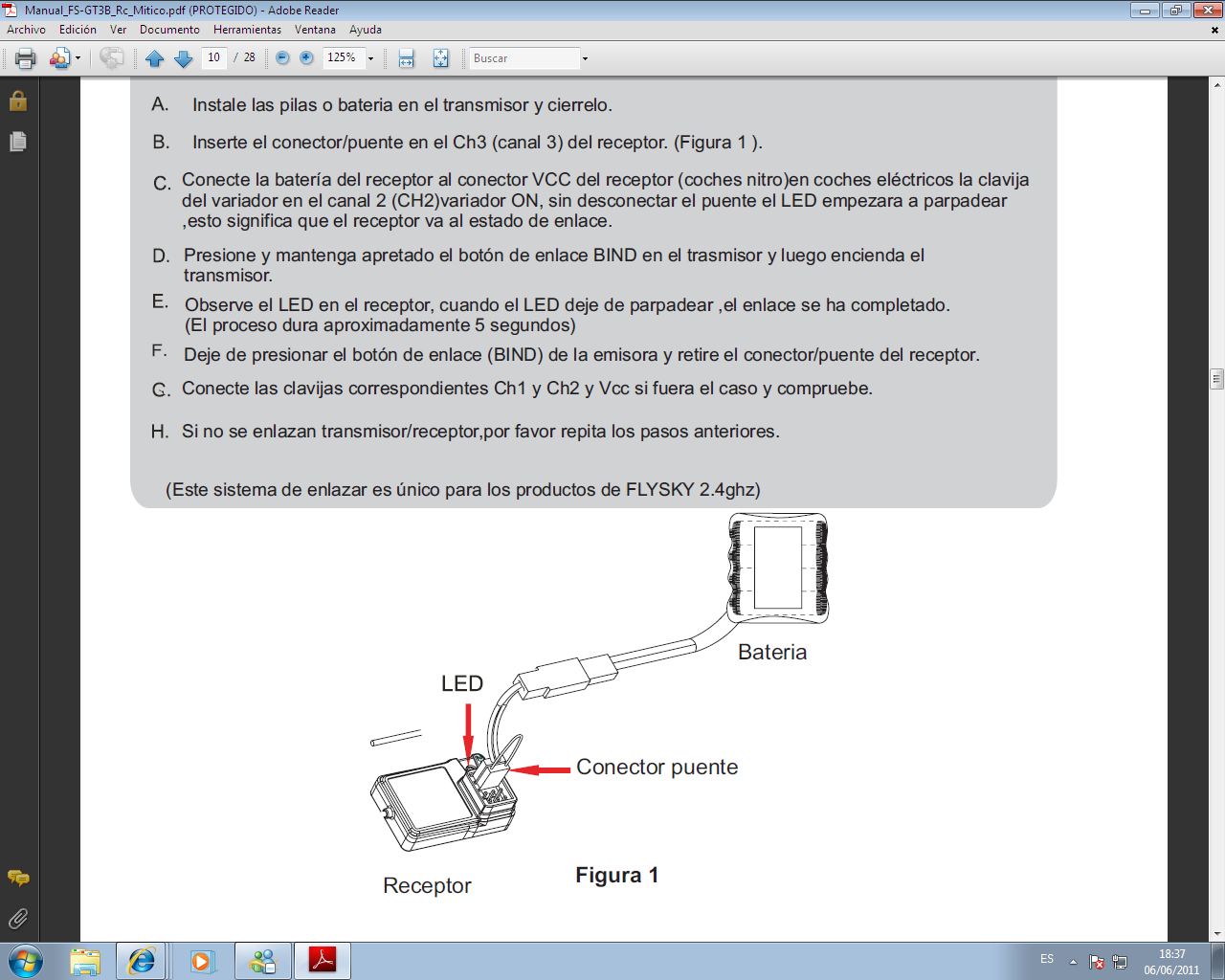 Manual_FS-GT3B_Rc_Mitico.pdf (PROTEGIDO) - Adobe Reader

Archivo Edición Ver Documento Herramientas Ventana Ayuda

10 / 28 125% Buscar

A. Instale las pilas o bateria en el transmisor y cierrelo.

B. Inserte el conector/puente en el Ch3 (canal 3) del receptor. (Figura 1 ).

C. Conecte la batería del receptor al conector VCC del receptor (coches nitro)en coches eléctricos la clavija del variador en el canal 2 (CH2)variador ON, sin desconectar el puente el LED empezara a parpadear ,esto significa que el receptor va al estado de enlace.

D. Presione y mantenga apretado el botón de enlace BIND en el trasmisor y luego encienda el transmisor.

E. Observe el LED en el receptor, cuando el LED deje de parpadear ,el enlace se ha completado. (El proceso dura aproximadamente 5 segundos)

F. Deje de presionar el botón de enlace (BIND) de la emisora y retire el conector/puente del receptor.

G. Conecte las clavijas correspondientes Ch1 y Ch2 y Vcc si fuera el caso y compruebe.

H. Si no se enlazan transmisor/receptor,por favor repita los pasos anteriores.

(Este sistema de enlazar es único para los productos de FLYSKY 2.4ghz)

Bateria

LED

Conector puente

Receptor

Figura 1

ES 18:37 06/06/2011