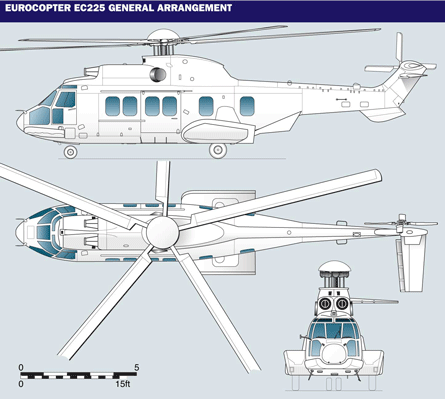 EUROCOPTER EC225 GENERAL ARRANGEMENT

0
5
0
15ft