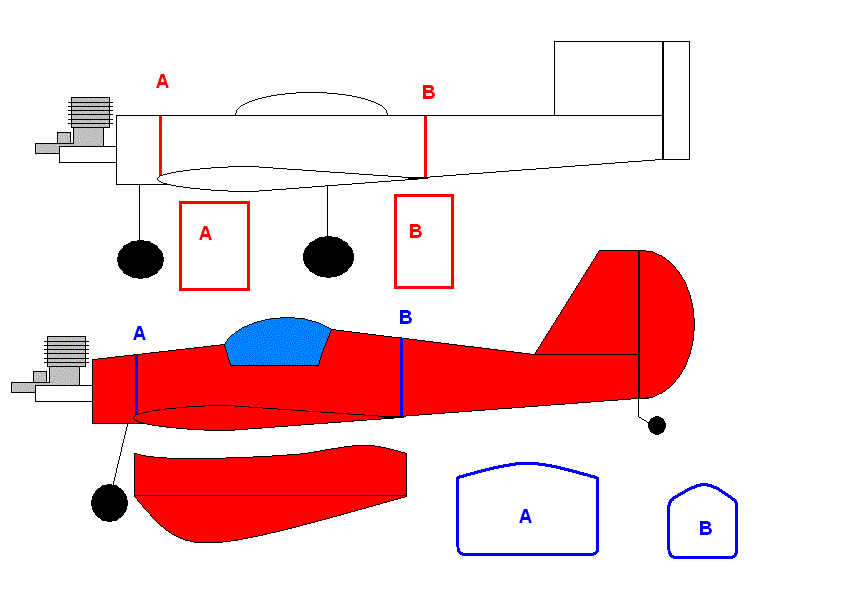 A
B
A
B
A
B
A
B