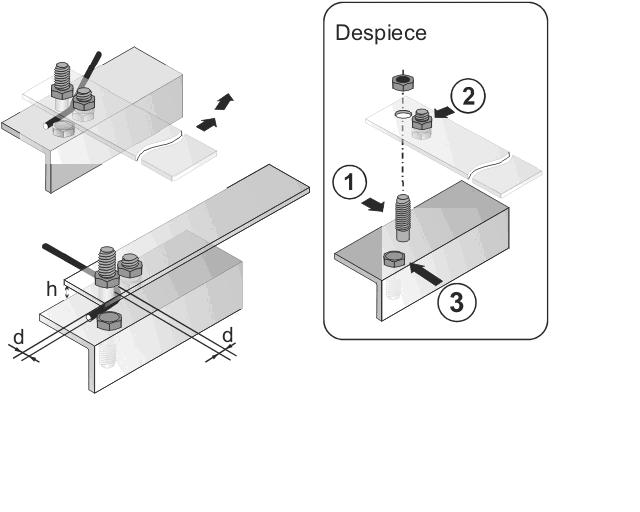 h
d
d

Despiece
2
1
3