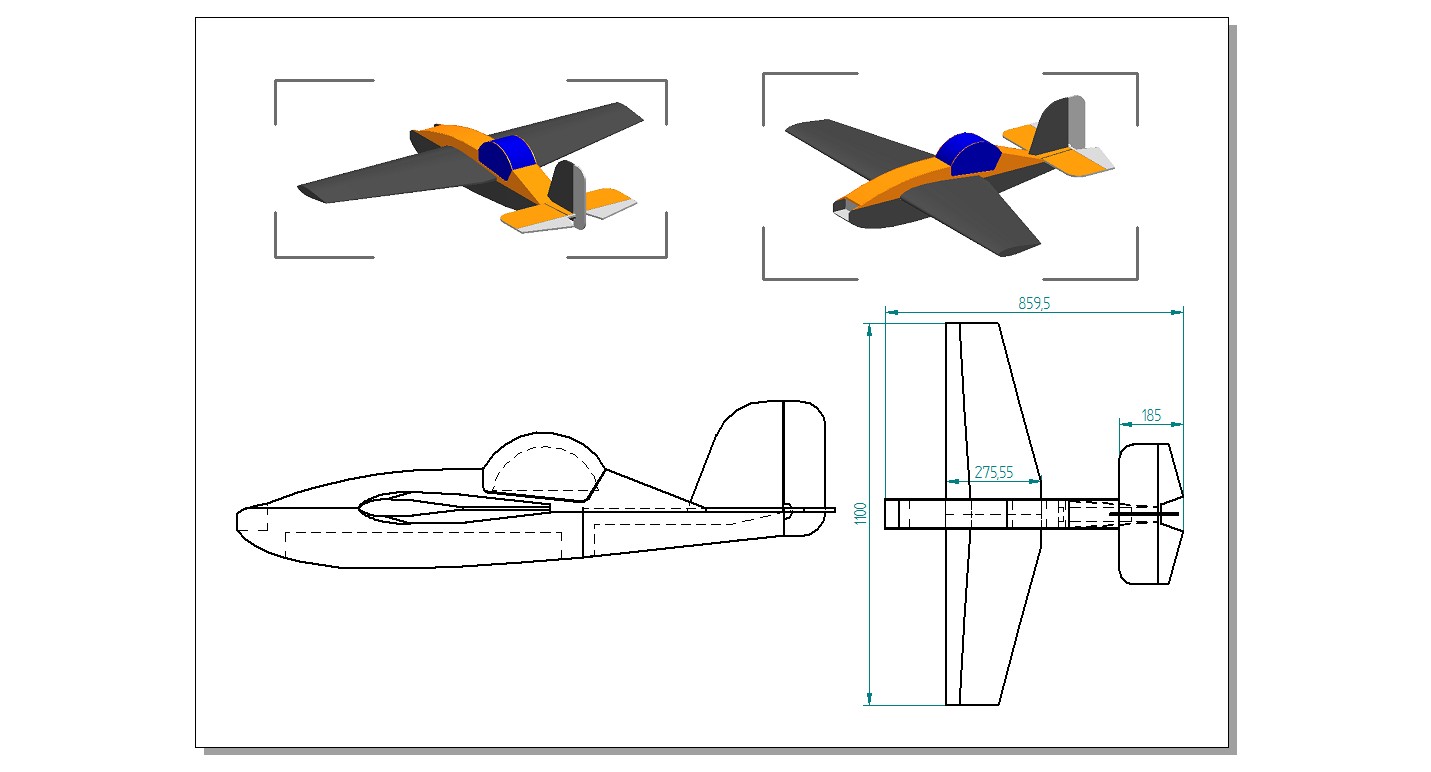 859,5

185

275,55

1100