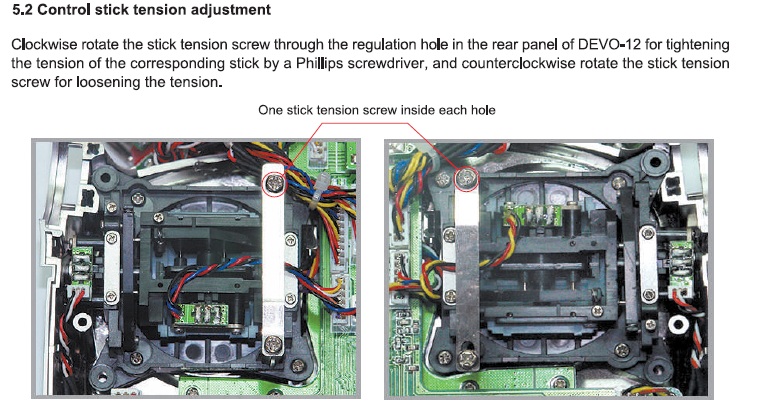 5.2 Control stick tension adjustment

Clockwise rotate the stick tension screw through the regulation hole in the rear panel of DEVO-12 for tightening the tension of the corresponding stick by a Phillips screwdriver, and counterclockwise rotate the stick tension screw for loosening the tension.

One stick tension screw inside each hole