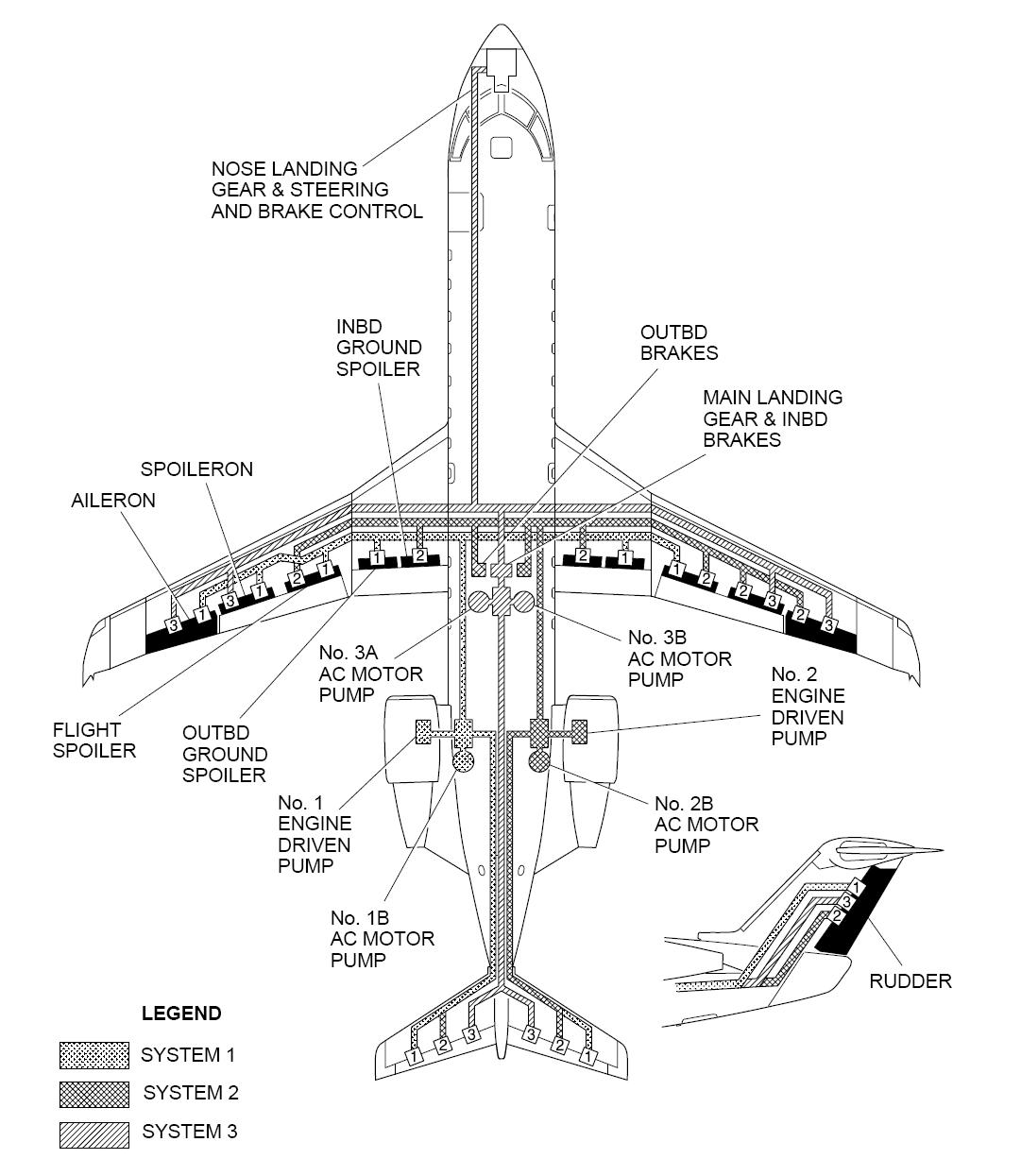 NOSE LANDING GEAR & STEERING AND BRAKE CONTROL

INBD GROUND SPOILER

OUTBD BRAKES

MAIN LANDING GEAR & INBD BRAKES

SPOILERON

AILERON

3 1 3 1 2 1 1 2

2 1 1 2 2 3 2 3

No. 3A AC MOTOR PUMP

No. 3B AC MOTOR PUMP

No. 2 ENGINE DRIVEN PUMP

FLIGHT SPOILER

OUTBD GROUND SPOILER

No. 1 ENGINE DRIVEN PUMP

No. 2B AC MOTOR PUMP

No. 1B AC MOTOR PUMP

1 3 2

RUDDER

1 2 3 3 2 1

LEGEND

SYSTEM 1

SYSTEM 2

SYSTEM 3