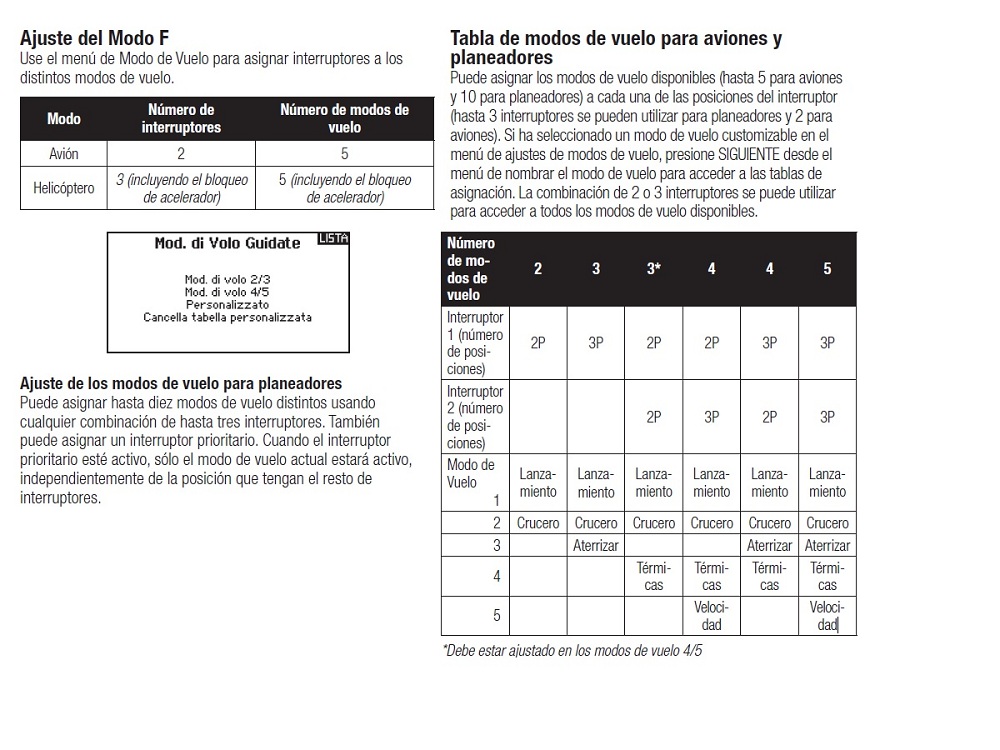 Ajuste del Modo F
Use el menú de Modo de Vuelo para asignar interruptores a los distintos modos de vuelo.

| Modo | Número de interruptores | Número de modos de vuelo |
|---|---|---|
| Avión | 2 | 5 |
| Helicóptero | 3 (incluyendo el bloqueo de acelerador) | 5 (incluyendo el bloqueo de acelerador) |

Mod. di Volo Guidate
LISTA
Mod. di volo 2/3
Mod. di volo 4/5
Personalizzato
Cancella tabella personalizzata

Ajuste de los modos de vuelo para planeadores
Puede asignar hasta diez modos de vuelo distintos usando cualquier combinación de hasta tres interruptores. También puede asignar un interruptor prioritario. Cuando el interruptor prioritario esté activo, sólo el modo de vuelo actual estará activo, independientemente de la posición que tengan el resto de interruptores.

Tabla de modos de vuelo para aviones y planeadores
Puede asignar los modos de vuelo disponibles (hasta 5 para aviones y 10 para planeadores) a cada una de las posiciones del interruptor (hasta 3 interruptores se pueden utilizar para planeadores y 2 para aviones). Si ha seleccionado un modo de vuelo customizable en el menú de ajustes de modos de vuelo, presione SIGUIENTE desde el menú de nombrar el modo de vuelo para acceder a las tablas de asignación. La combinación de 2 o 3 interruptores se puede utilizar para acceder a todos los modos de vuelo disponibles.

| Número de modos de vuelo | 2 | 3 | 3* | 4 | 4 | 5 |
|---|---|---|---|---|---|---|
| Interruptor 1 (número de posiciones) | 2P | 3P | 2P | 2P | 3P | 3P |
| Interruptor 2 (número de posiciones) | | | 2P | 3P | 2P | 3P |
| Modo de Vuelo 1 | Lanzamiento | Lanzamiento | Lanzamiento | Lanzamiento | Lanzamiento | Lanzamiento |
| 2 | Crucero | Crucero | Crucero | Crucero | Crucero | Crucero |
| 3 | | Aterrizar | | | Aterrizar | Aterrizar |
| 4 | | | Térmicas | Térmicas | Térmicas | Térmicas |
| 5 | | | | Velocidad | | Velocidad |

*Debe estar ajustado en los modos de vuelo 4/5