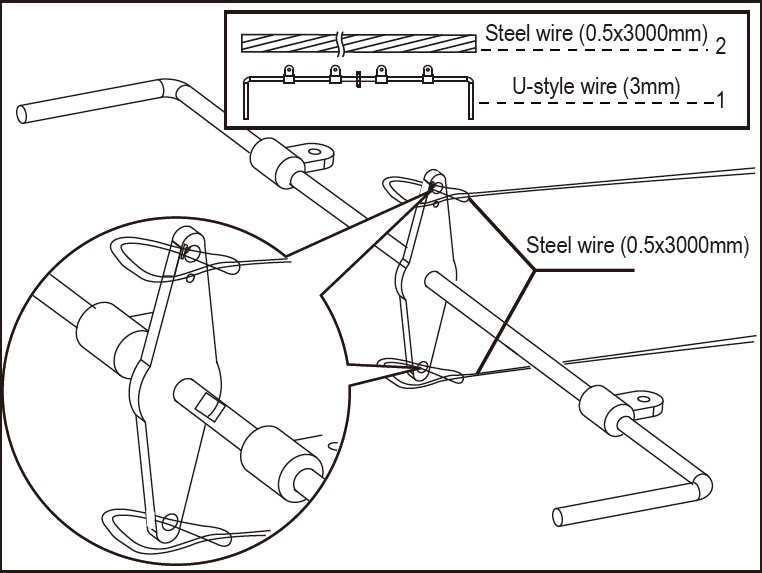 Steel wire (0.5x3000mm) 2

U-style wire (3mm) 1

Steel wire (0.5x3000mm)