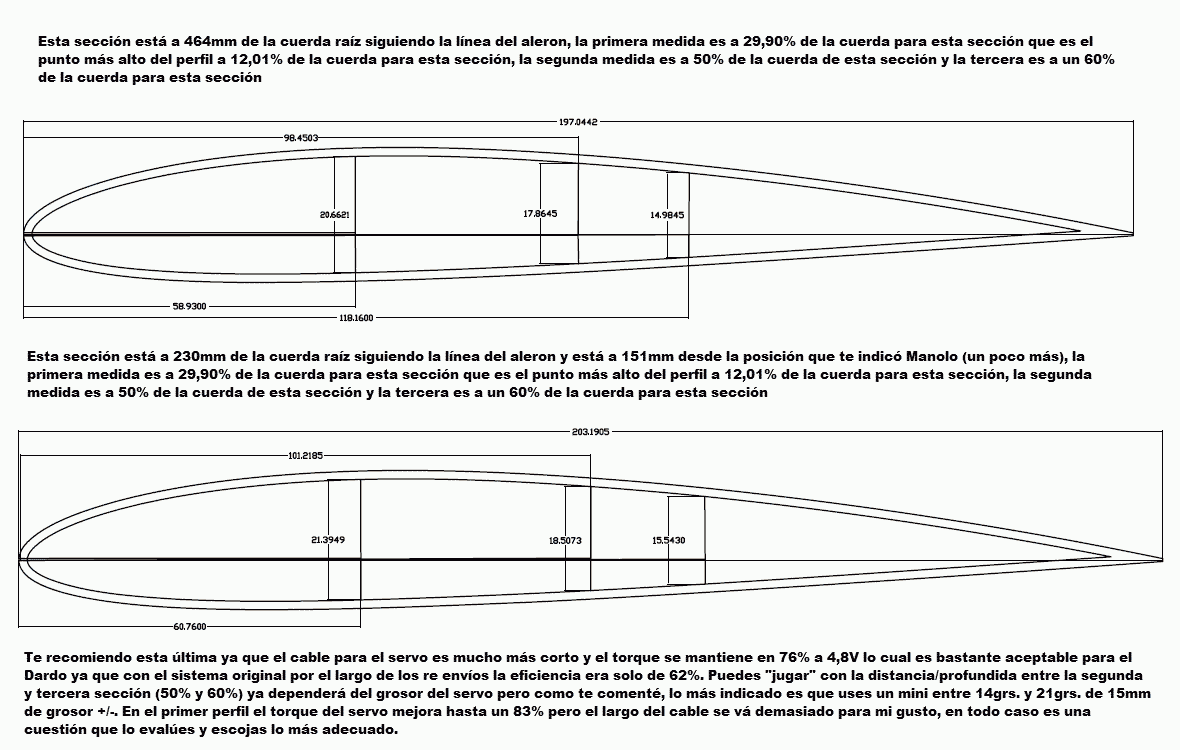 Esta sección está a 464mm de la cuerda raíz siguiendo la línea del aleron, la primera medida es a 29,90% de la cuerda para esta sección que es el punto más alto del perfil a 12,01% de la cuerda para esta sección, la segunda medida es a 50% de la cuerda de esta sección y la tercera es a un 60% de la cuerda para esta sección

197.0442
98.4503
20.6621
17.8645
14.9845
58.9300
118.1600

Esta sección está a 230mm de la cuerda raíz siguiendo la línea del aleron y está a 151mm desde la posición que te indicó Manolo (un poco más), la primera medida es a 29,90% de la cuerda para esta sección que es el punto más alto del perfil a 12,01% de la cuerda para esta sección, la segunda medida es a 50% de la cuerda de esta sección y la tercera es a un 60% de la cuerda para esta sección

203.1905
101.2185
21.3949
18.5073
15.5430
60.7600

Te recomiendo esta última ya que el cable para el servo es mucho más corto y el torque se mantiene en 76% a 4,8V lo cual es bastante aceptable para el Dardo ya que con el sistema original por el largo de los re envíos la eficiencia era solo de 62%. Puedes "jugar" con la distancia/profundida entre la segunda y tercera sección (50% y 60%) ya dependerá del grosor del servo pero como te comenté, lo más indicado es que uses un mini entre 14grs. y 21grs. de 15mm de grosor +/-. En el primer perfil el torque del servo mejora hasta un 83% pero el largo del cable se vá demasiado para mi gusto, en todo caso es una cuestión que lo evalúes y escojas lo más adecuado.