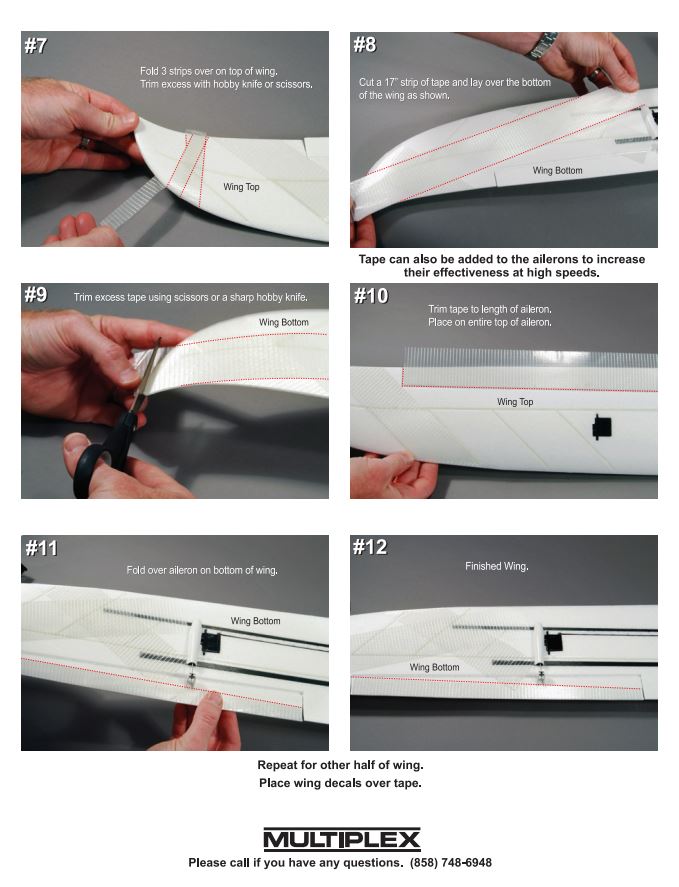 #7

Fold 3 strips over on top of wing. Trim excess with hobby knife or scissors.

Wing Top

#8

Cut a 17" strip of tape and lay over the bottom of the wing as shown.

Wing Bottom

Tape can also be added to the ailerons to increase their effectiveness at high speeds.

#9

Trim excess tape using scissors or a sharp hobby knife.

Wing Bottom

#10

Trim tape to length of aileron. Place on entire top of aileron.

Wing Top

#11

Fold over aileron on bottom of wing.

Wing Bottom

#12

Finished Wing.

Wing Bottom

Repeat for other half of wing.
Place wing decals over tape.

MULTIPLEX

Please call if you have any questions. (858) 748-6948