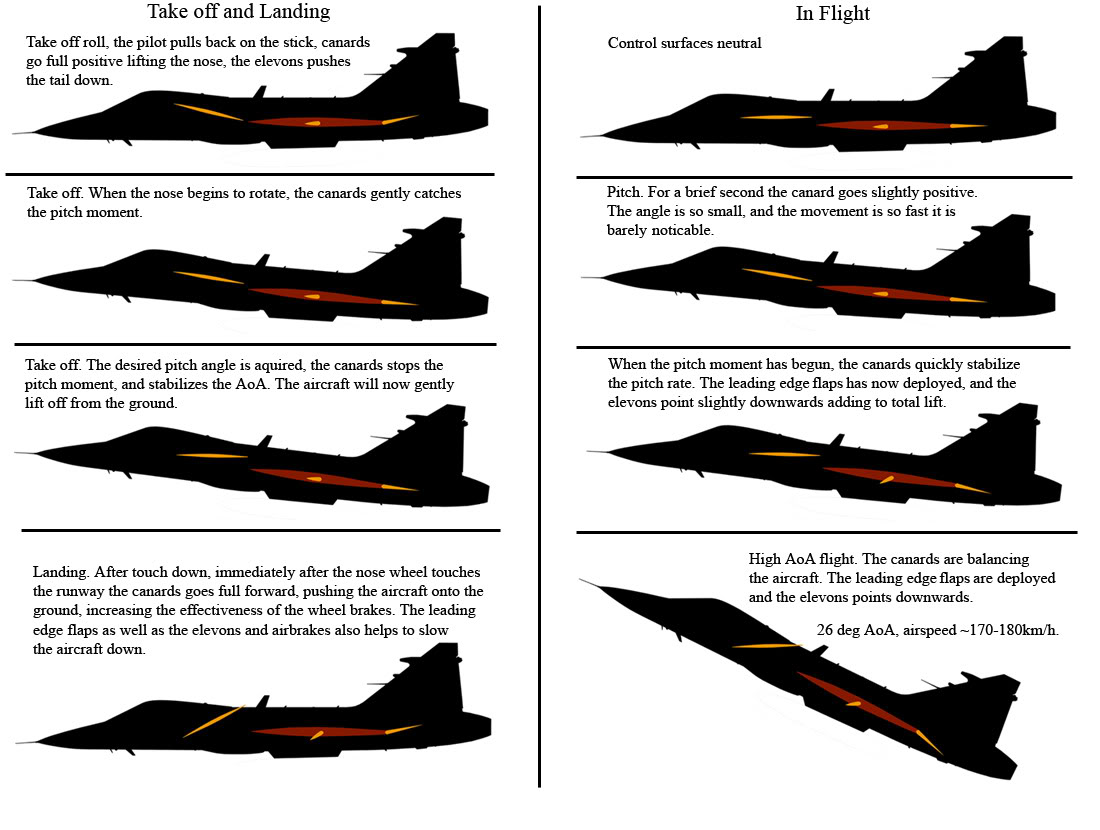 Take off and Landing

Take off roll, the pilot pulls back on the stick, canards go full positive lifting the nose, the elevons pushes the tail down.

Take off. When the nose begins to rotate, the canards gently catches the pitch moment.

Take off. The desired pitch angle is aquired, the canards stops the pitch moment, and stabilizes the AoA. The aircraft will now gently lift off from the ground.

Landing. After touch down, immediately after the nose wheel touches the runway the canards goes full forward, pushing the aircraft onto the ground, increasing the effectiveness of the wheel brakes. The leading edge flaps as well as the elevons and airbrakes also helps to slow the aircraft down.

In Flight

Control surfaces neutral

Pitch. For a brief second the canard goes slightly positive. The angle is so small, and the movement is so fast it is barely noticable.

When the pitch moment has begun, the canards quickly stabilize the pitch rate. The leading edge flaps has now deployed, and the elevons point slightly downwards adding to total lift.

High AoA flight. The canards are balancing the aircraft. The leading edge flaps are deployed and the elevons points downwards.

26 deg AoA, airspeed ~170-180km/h.