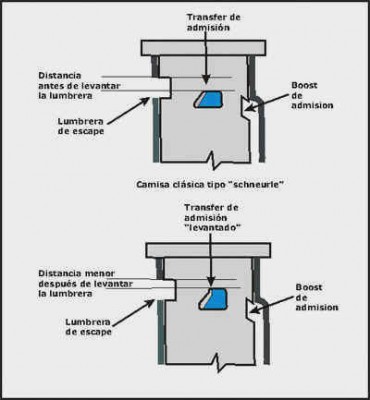 Transfer de admisión

Distancia antes de levantar la lumbrera

Boost de admision

Lumbrera de escape

Camisa clásica tipo "schneurle"

Transfer de admisión "levantado"

Distancia menor después de levantar la lumbrera

Boost de admision

Lumbrera de escape