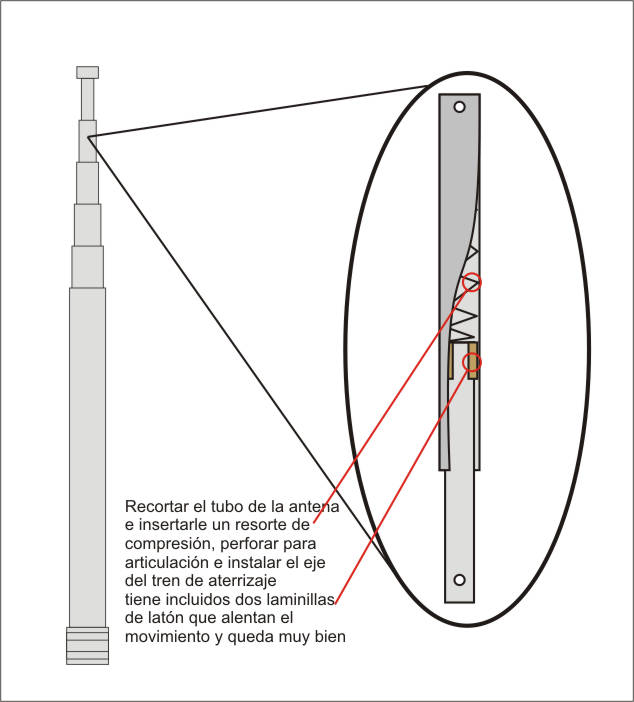 Recortar el tubo de la antena e insertarle un resorte de compresión, perforar para articulación e instalar el eje del tren de aterrizaje
tiene incluidos dos laminillas de latón que alentan el movimiento y queda muy bien