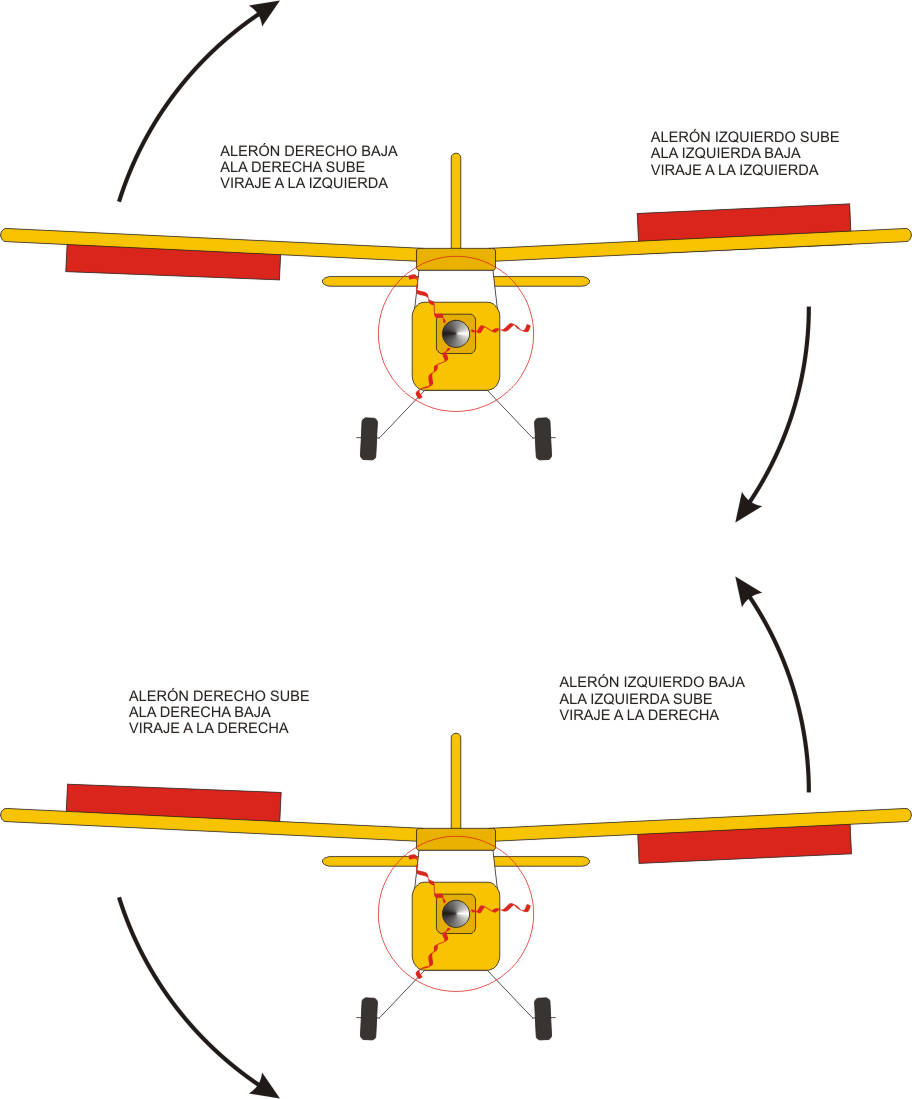 ALERÓN DERECHO BAJA
ALA DERECHA SUBE
VIRAJE A LA IZQUIERDA

ALERÓN IZQUIERDO SUBE
ALA IZQUIERDA BAJA
VIRAJE A LA IZQUIERDA

ALERÓN DERECHO SUBE
ALA DERECHA BAJA
VIRAJE A LA DERECHA

ALERÓN IZQUIERDO BAJA
ALA IZQUIERDA SUBE
VIRAJE A LA DERECHA