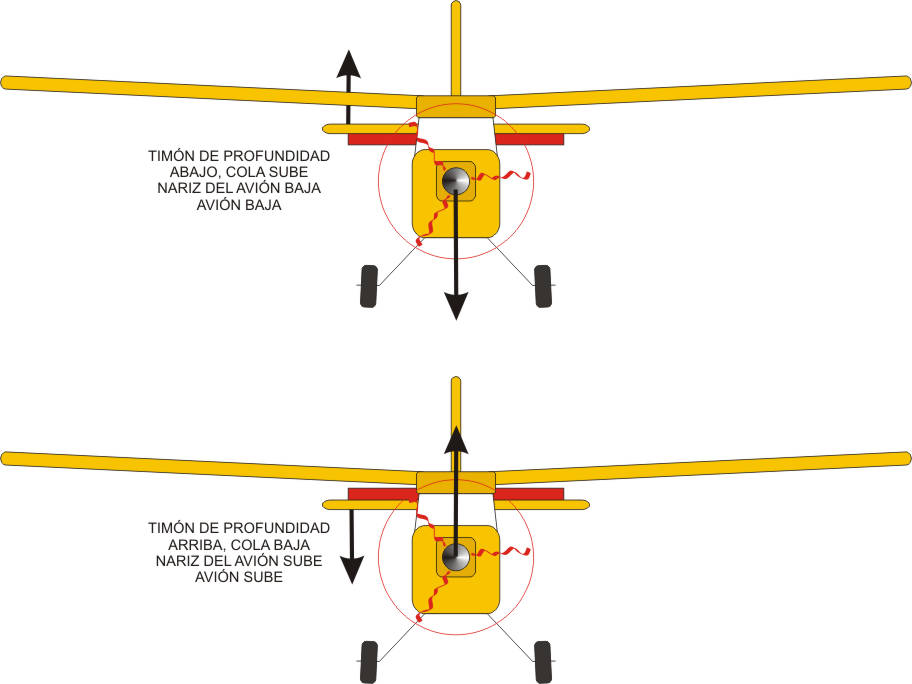 TIMÓN DE PROFUNDIDAD
ABAJO, COLA SUBE
NARIZ DEL AVIÓN BAJA
AVIÓN BAJA

TIMÓN DE PROFUNDIDAD
ARRIBA, COLA BAJA
NARIZ DEL AVIÓN SUBE
AVIÓN SUBE