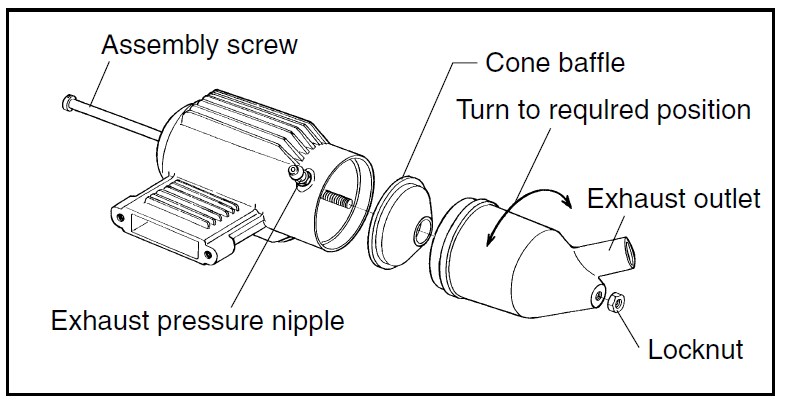 Assembly screw

Cone baffle

Turn to requlred position

Exhaust outlet

Exhaust pressure nipple

Locknut