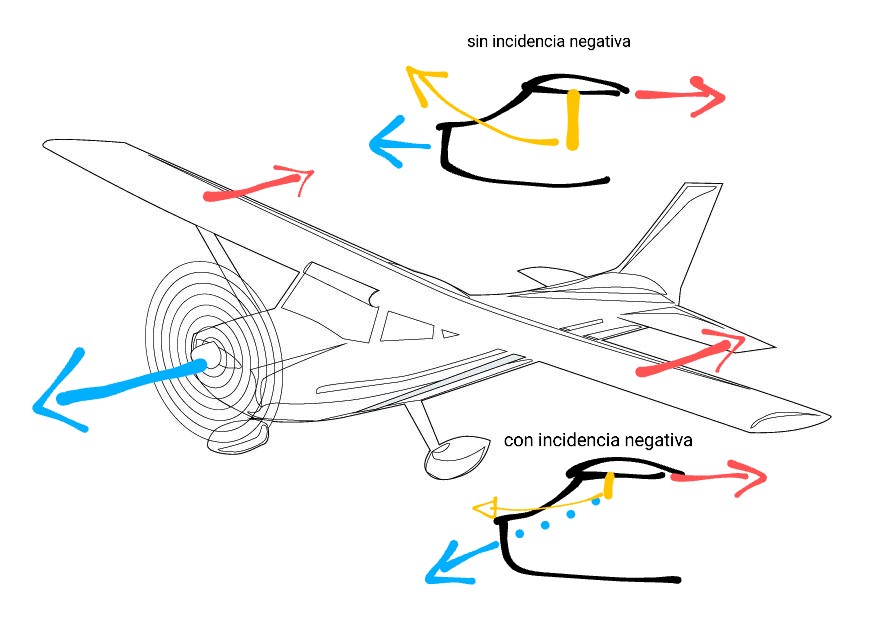 sin incidencia negativa

con incidencia negativa