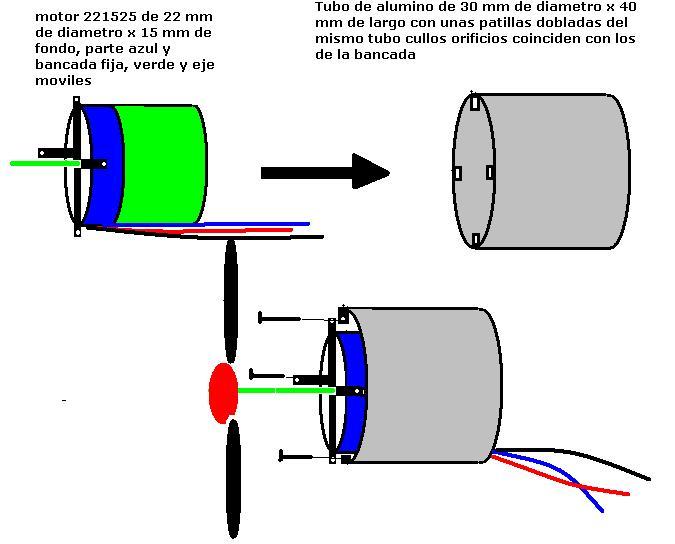 motor 221525 de 22 mm de diametro x 15 mm de fondo, parte azul y bancada fija, verde y eje moviles

Tubo de alumino de 30 mm de diametro x 40 mm de largo con unas patillas dobladas del mismo tubo cullos orificios coinciden con los de la bancada