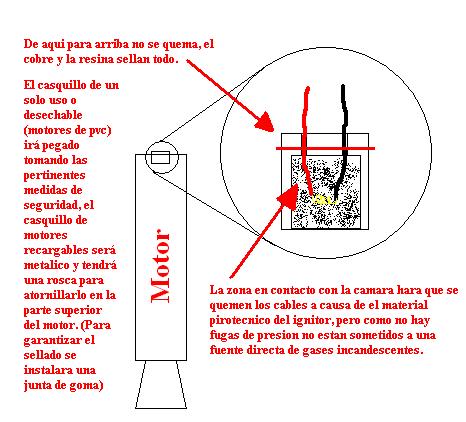 De aqui para arriba no se quema, el cobre y la resina sellan todo.

El casquillo de un solo uso o desechable (motores de pvc) irá pegado tomando las pertinentes medidas de seguridad, el casquillo de motores recargables será metalico y tendrá una rosca para atornillarlo en la parte superior del motor. (Para garantizar el sellado se instalara una junta de goma)

Motor

La zona en contacto con la camara hara que se quemen los cables a causa de el material pirotecnico del ignitor, pero como no hay fugas de presion no estan sometidos a una fuente directa de gases incandescentes.