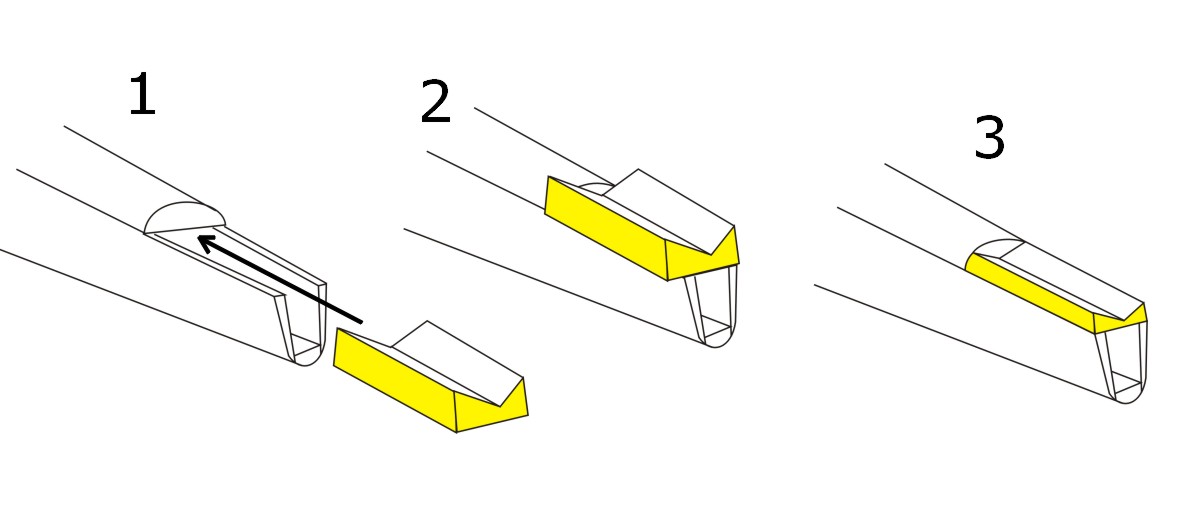 1
2
3