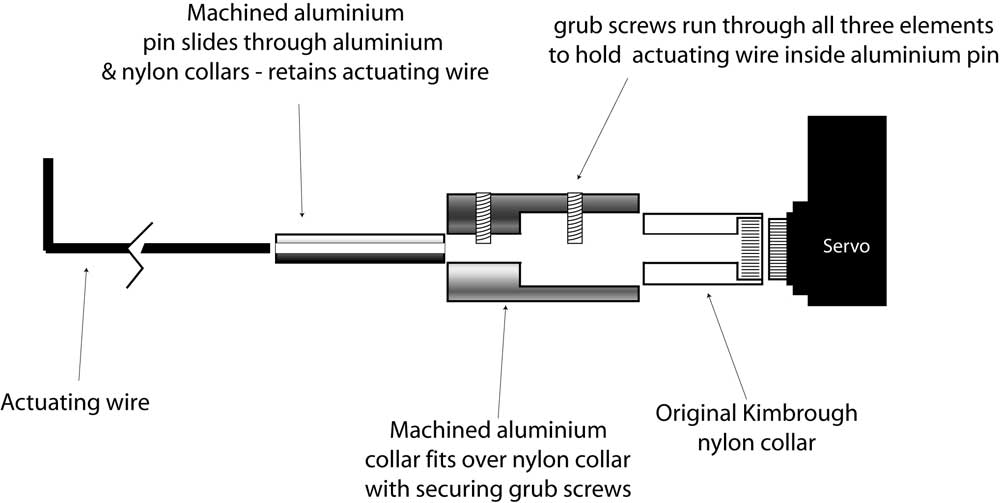 Machined aluminium pin slides through aluminium & nylon collars - retains actuating wire

grub screws run through all three elements to hold actuating wire inside aluminium pin

Servo

Actuating wire

Machined aluminium collar fits over nylon collar with securing grub screws

Original Kimbrough nylon collar