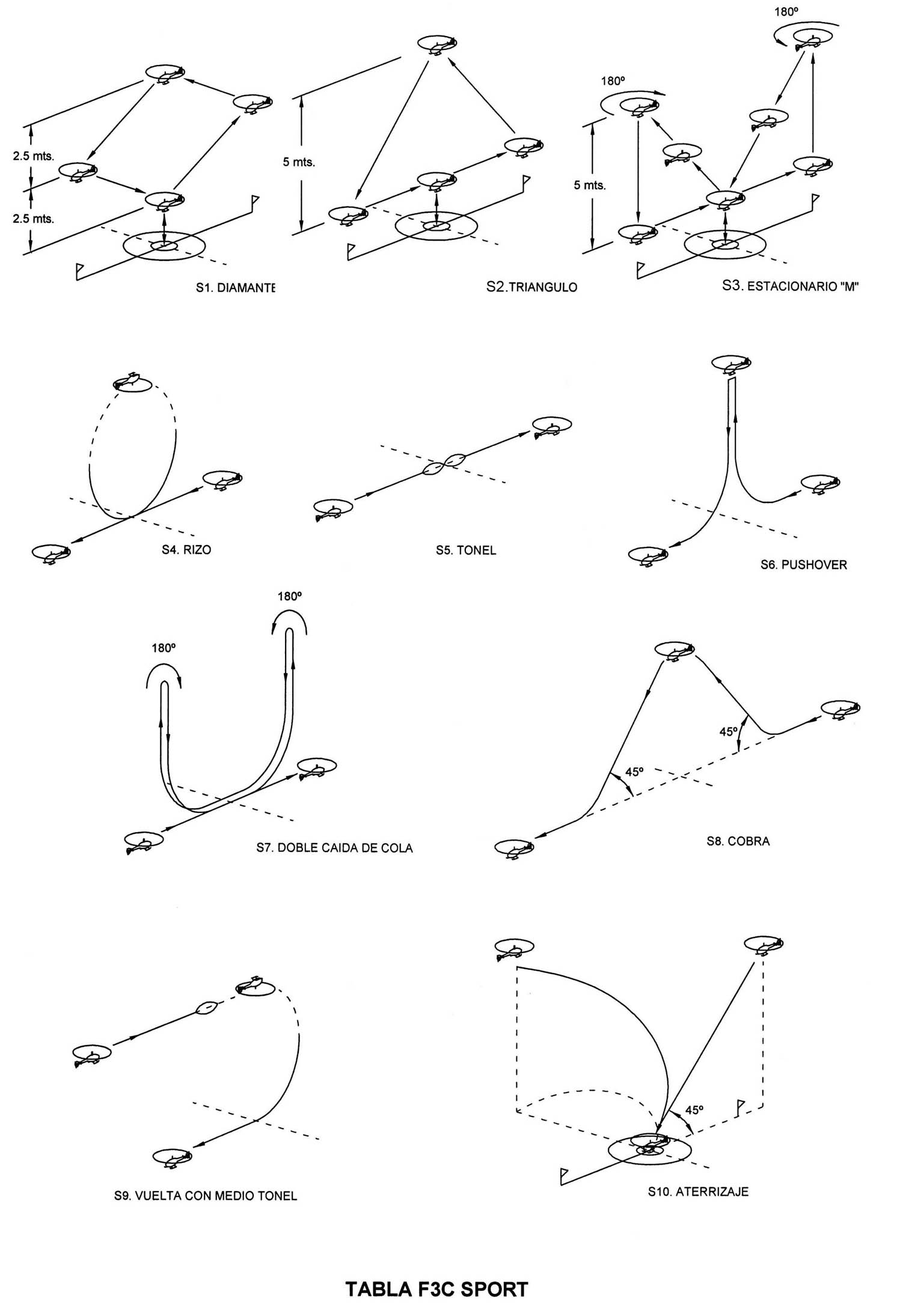 2.5 mts.

2.5 mts.

S1. DIAMANTE

5 mts.

S2.TRIANGULO

180º

180º

5 mts.

S3. ESTACIONARIO "M"

S4. RIZO

S5. TONEL

S6. PUSHOVER

180º

180º

S7. DOBLE CAIDA DE COLA

45º

45º

S8. COBRA

S9. VUELTA CON MEDIO TONEL

45º

S10. ATERRIZAJE

TABLA F3C SPORT