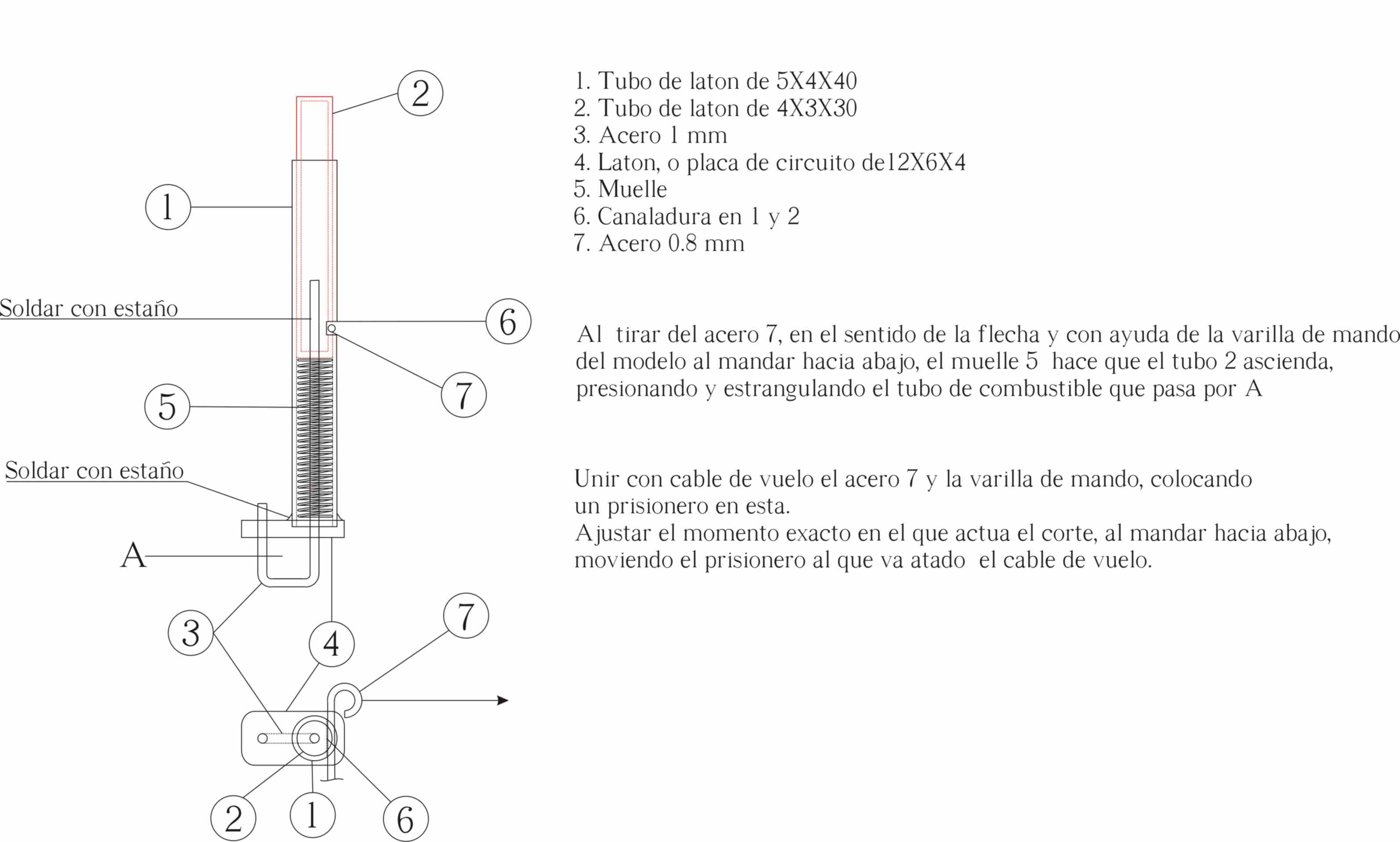 2
1
Soldar con estaño
6
7
5
Soldar con estaño
A
3
4
7
2
1
6

1. Tubo de laton de 5X4X40
2. Tubo de laton de 4X3X30
3. Acero 1 mm
4. Laton, o placa de circuito de12X6X4
5. Muelle
6. Canaladura en 1 y 2
7. Acero 0.8 mm

Al tirar del acero 7, en el sentido de la flecha y con ayuda de la varilla de mando del modelo al mandar hacia abajo, el muelle 5 hace que el tubo 2 ascienda, presionando y estrangulando el tubo de combustible que pasa por A

Unir con cable de vuelo el acero 7 y la varilla de mando, colocando un prisionero en esta.
Ajustar el momento exacto en el que actua el corte, al mandar hacia abajo, moviendo el prisionero al que va atado el cable de vuelo.