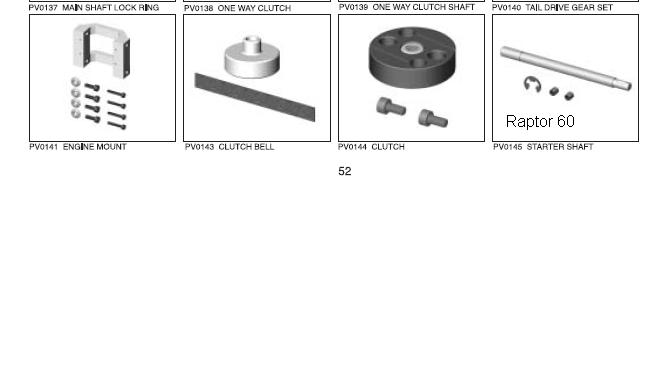 PV0137 MAIN SHAFT LOCK RING
PV0138 ONE WAY CLUTCH
PV0139 ONE WAY CLUTCH SHAFT
PV0140 TAIL DRIVE GEAR SET

Raptor 60

PV0141 ENGINE MOUNT
PV0143 CLUTCH BELL
PV0144 CLUTCH
PV0145 STARTER SHAFT

52