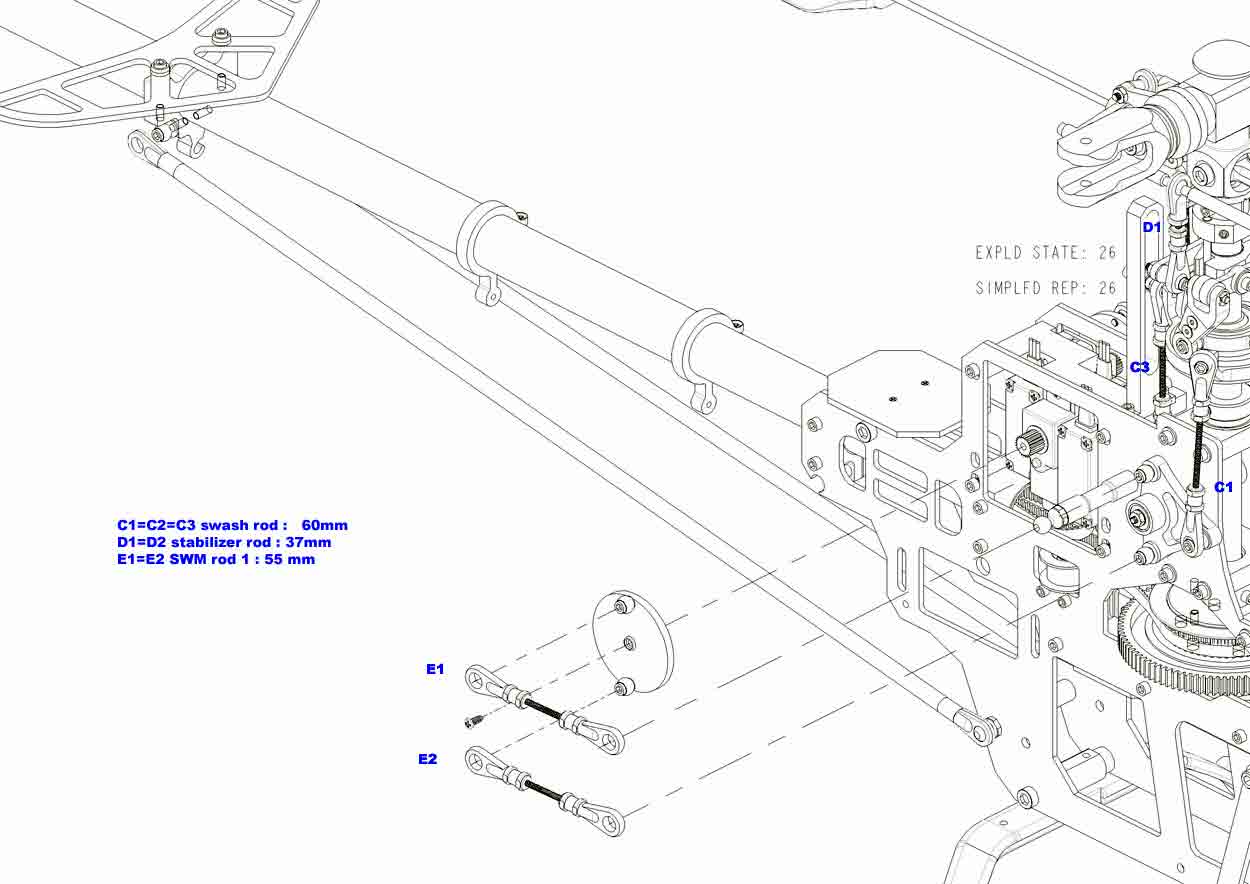 D1

EXPLD STATE: 26

SIMPLFD REP: 26

C3

C1

C1=C2=C3 swash rod : 60mm
D1=D2 stabilizer rod : 37mm
E1=E2 SWM rod 1 : 55 mm

E1

E2