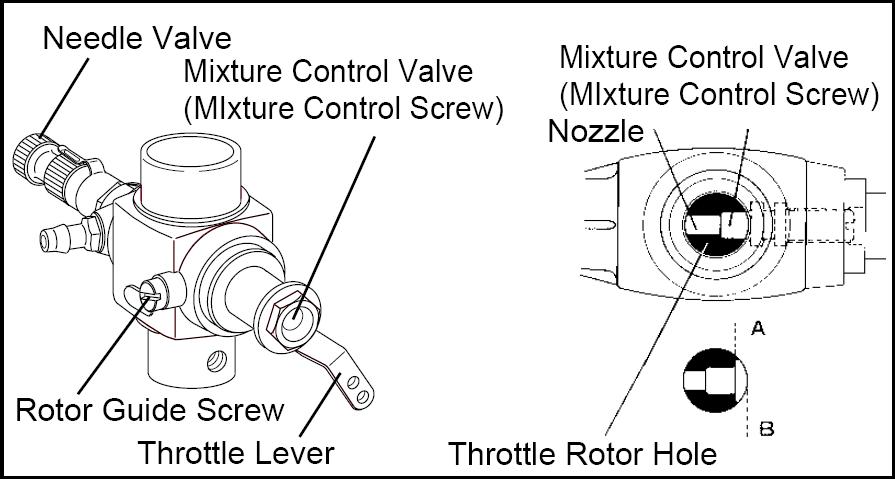 Needle Valve
Mixture Control Valve
(MIxture Control Screw)
Rotor Guide Screw
Throttle Lever

Mixture Control Valve
(MIxture Control Screw)
Nozzle
A
B
Throttle Rotor Hole